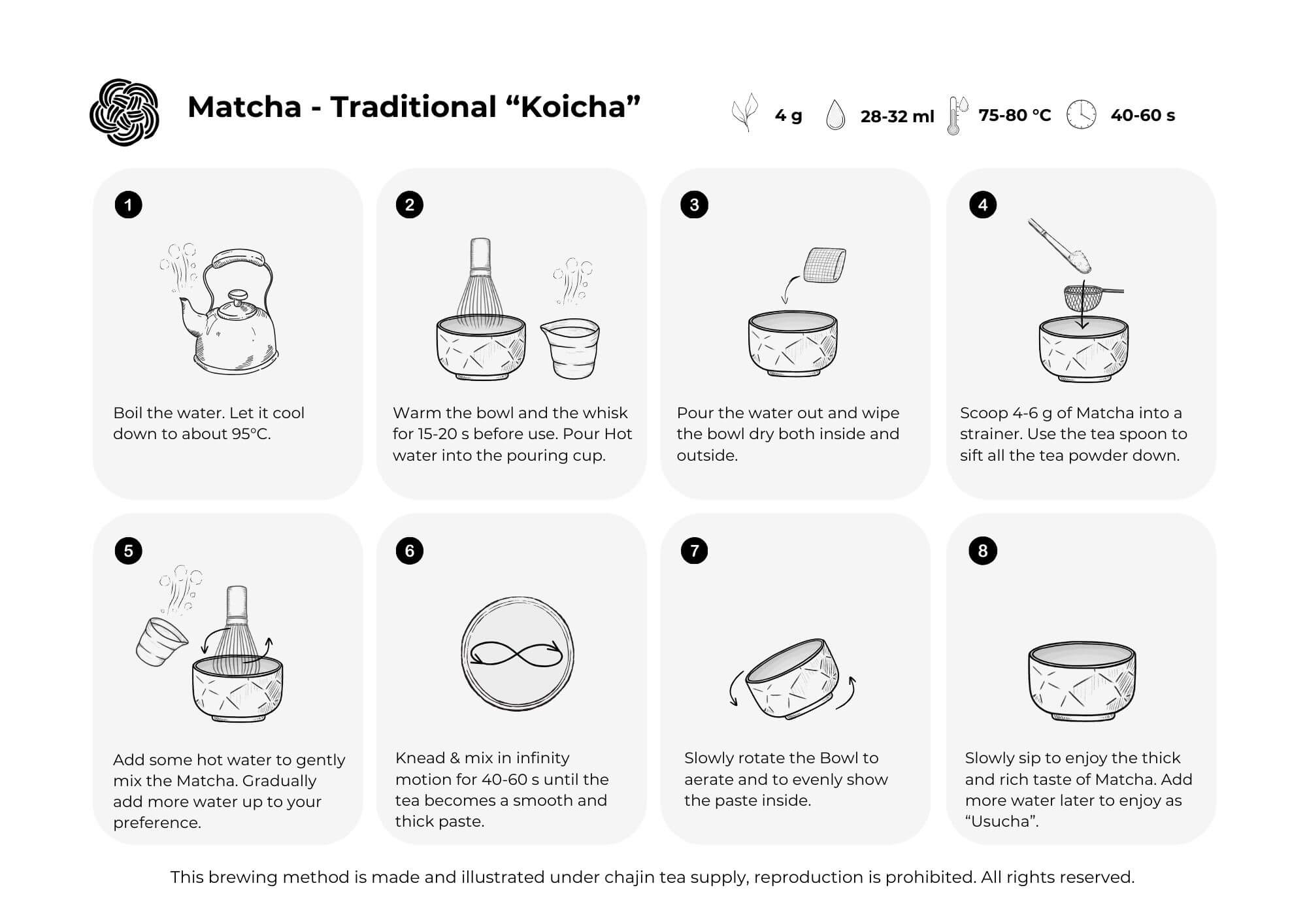 Matcha - Traditional “Koicha”

4 g 28-32 ml 75-80 °C 40-60 s

1

Boil the water. Let it cool down to about 95°C.

2

Warm the bowl and the whisk for 15-20 s before use. Pour Hot water into the pouring cup.

3

Pour the water out and wipe the bowl dry both inside and outside.

4

Scoop 4-6 g of Matcha into a strainer. Use the tea spoon to sift all the tea powder down.

5

Add some hot water to gently mix the Matcha. Gradually add more water up to your preference.

6

Knead & mix in infinity motion for 40-60 s until the tea becomes a smooth and thick paste.

7

Slowly rotate the Bowl to aerate and to evenly show the paste inside.

8

Slowly sip to enjoy the thick and rich taste of Matcha. Add more water later to enjoy as “Usucha”.

This brewing method is made and illustrated under chajin tea supply, reproduction is prohibited. All rights reserved.